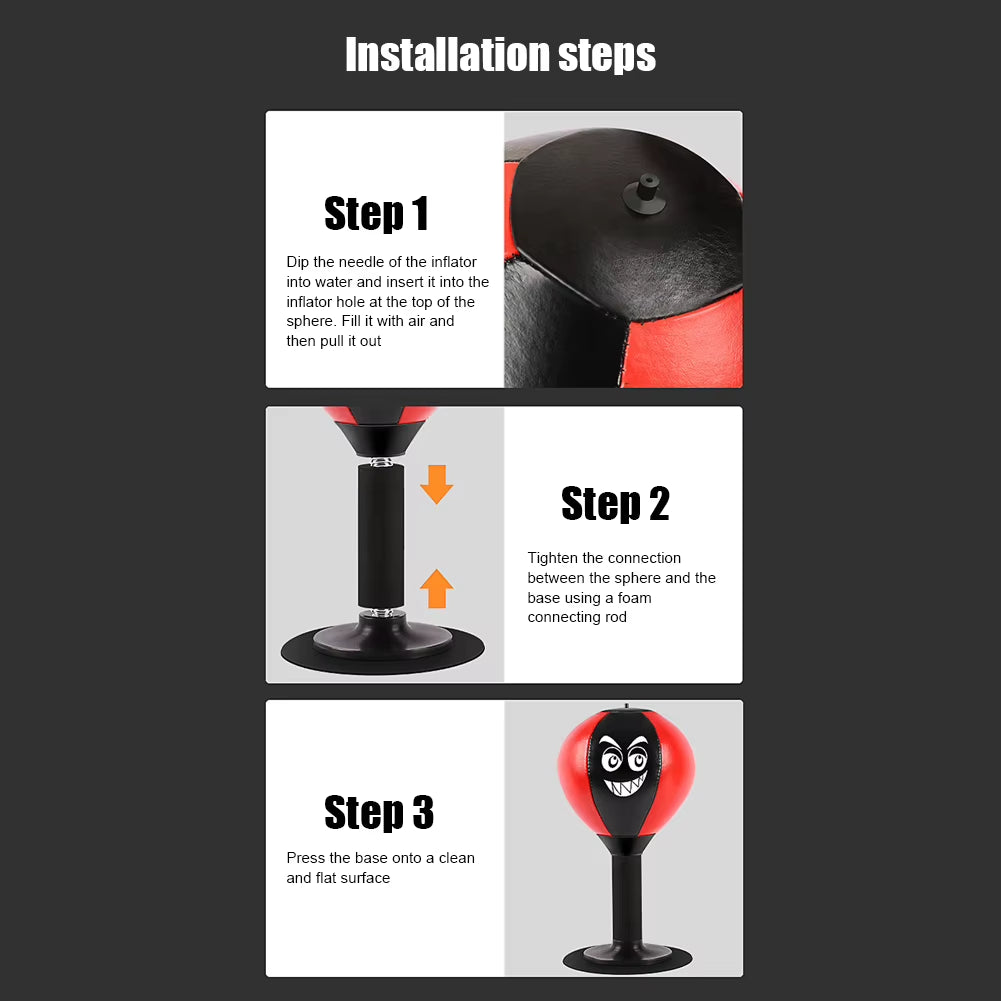 Installation steps

Step 1

Dip the needle of the inflator into water and insert it into the inflator hole at the top of the sphere. Fill it with air and then pull it out

Step 2

Tighten the connection between the sphere and the base using a foam connecting rod

Step 3

Press the base onto a clean and flat surface