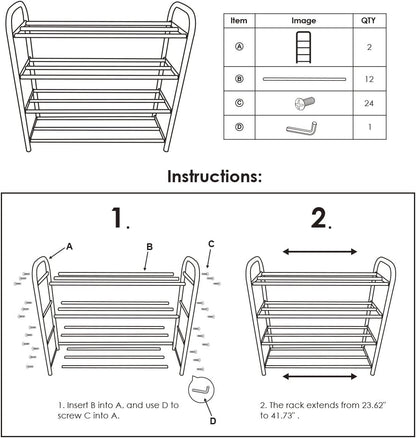 | Item | Image | QTY |
|---|---|---|
| Ⓐ | | 2 |
| Ⓑ | | 12 |
| Ⓒ | | 24 |
| Ⓓ | | 1 |

Instructions:

1.

A

B

C

D

1. Insert B into A. and use D to screw C into A.

2.

2. The rack extends from 23.62" to 41.73" .