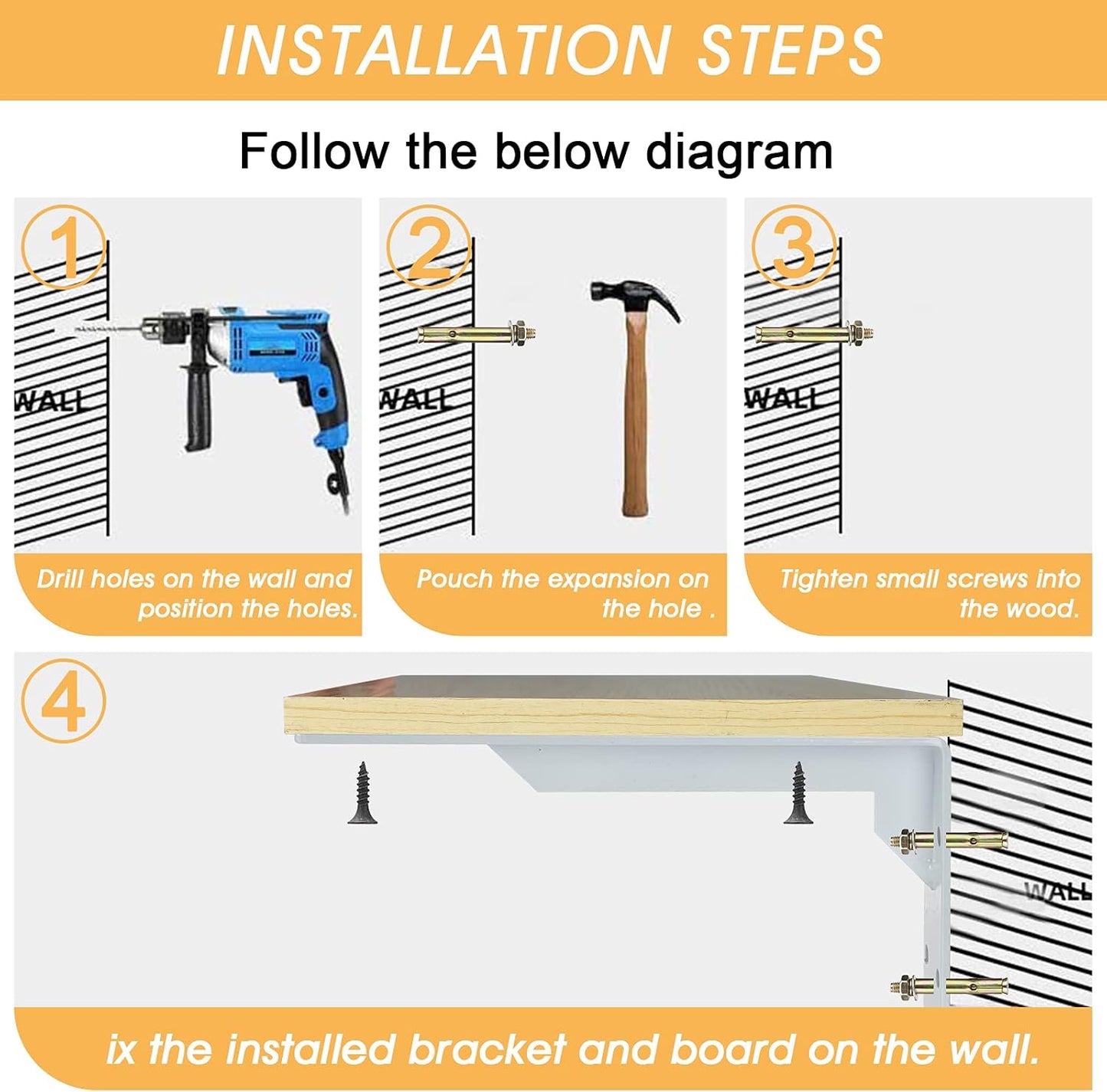 INSTALLATION STEPS

Follow the below diagram

1

WALL

Drill holes on the wall and position the holes.

2

WALL

Pouch the expansion on the hole .

3

WALL

Tighten small screws into the wood.

4

WALL

ix the installed bracket and board on the wall.